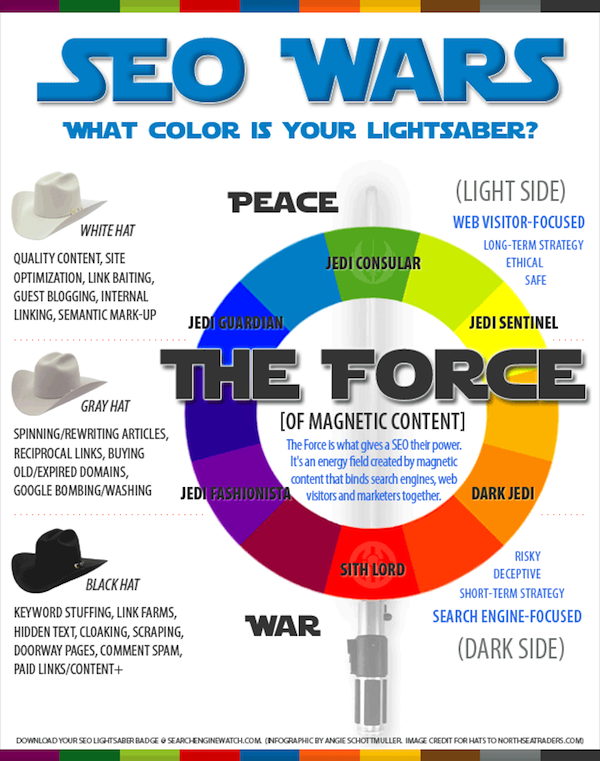 SEO WARS

WHAT COLOR IS YOUR LIGHTSABER?

WHITE HAT

QUALITY CONTENT, SITE OPTIMIZATION, LINK BAITING, GUEST BLOGGING, INTERNAL LINKING, SEMANTIC MARK-UP

GRAY HAT

SPINNING/REWRITING ARTICLES, RECIPROCAL LINKS, BUYING OLD/EXPIRED DOMAINS, GOOGLE BOMBING/WASHING

BLACK HAT

KEYWORD STUFFING, LINK FARMS, HIDDEN TEXT, CLOAKING, SCRAPING, DOORWAY PAGES, COMMENT SPAM, PAID LINKS/CONTENT+

PEACE

(LIGHT SIDE)

WEB VISITOR-FOCUSED

LONG-TERM STRATEGY
ETHICAL
SAFE

JEDI CONSULAR

JEDI GUARDIAN

JEDI SENTINEL

THE FORCE

[OF MAGNETIC CONTENT]

The Force is what gives a SEO their power. It's an energy field created by magnetic content that binds search engines, web visitors and marketers together.

JEDI FASHIONISTA

DARK JEDI

SITH LORD

RISKY
DECEPTIVE
SHORT-TERM STRATEGY

SEARCH ENGINE-FOCUSED

(DARK SIDE)

WAR

DOWNLOAD YOUR SEO LIGHTSABER BADGE @ SEARCHENGINEWATCH.COM. (INFOGRAPHIC BY ANGIE SCHOTTMULLER. IMAGE CREDIT FOR HATS TO NORTHSEATRADERS.COM)